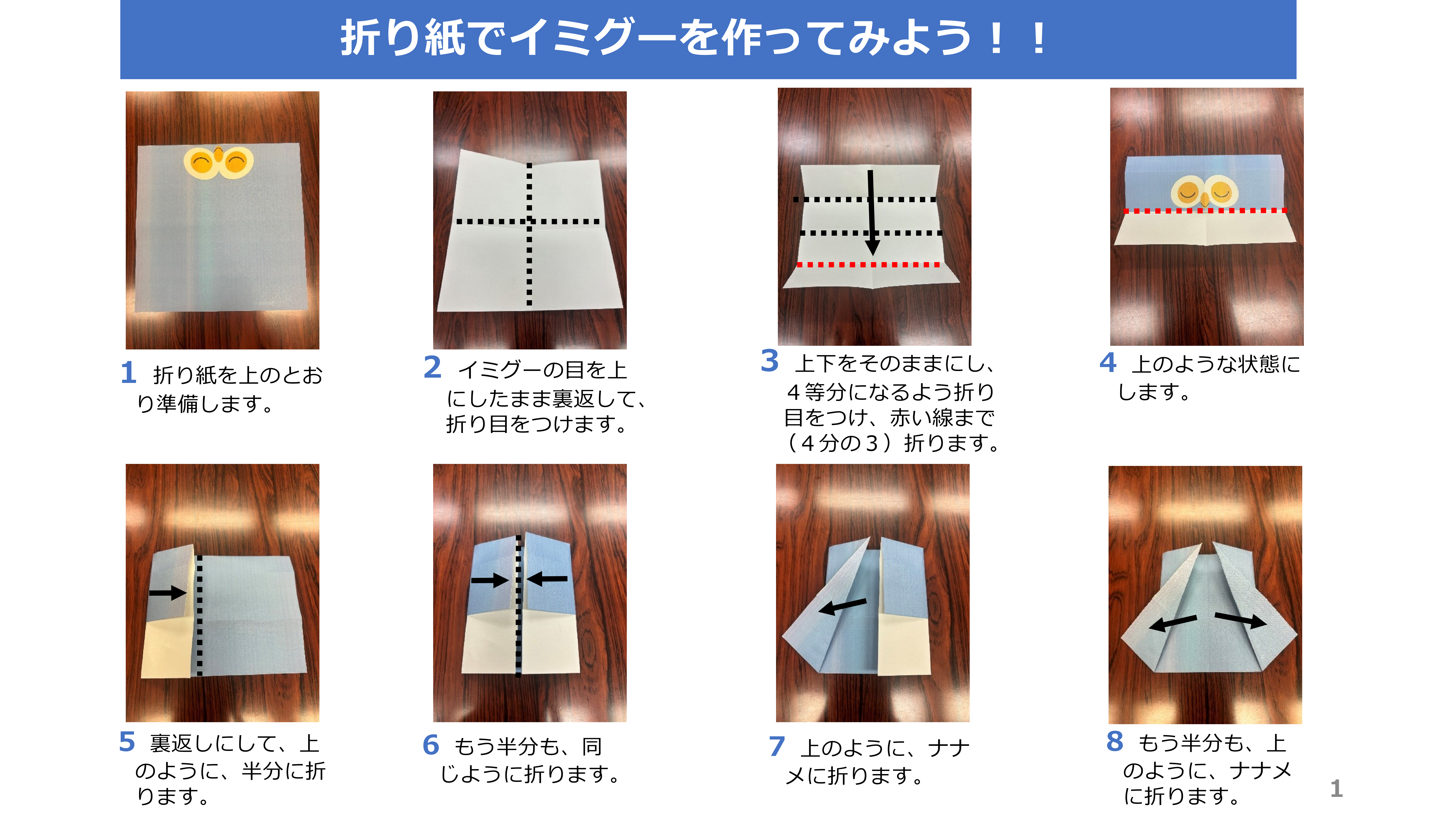 折り紙でイミグーを作ってみよう！！

1 折り紙を上のとおり準備します。

2 イミグーの目を上にしたまま裏返して、折り目をつけます。

3 上下をそのままにし、４等分になるよう折り目をつけ、赤い線まで（４分の３）折ります。

4 上のような状態にします。

5 裏返しにして、上のように、半分に折ります。

6 もう半分も、同じように折ります。

7 上のように、ナナメに折ります。

8 もう半分も、上のように、ナナメに折ります。

1